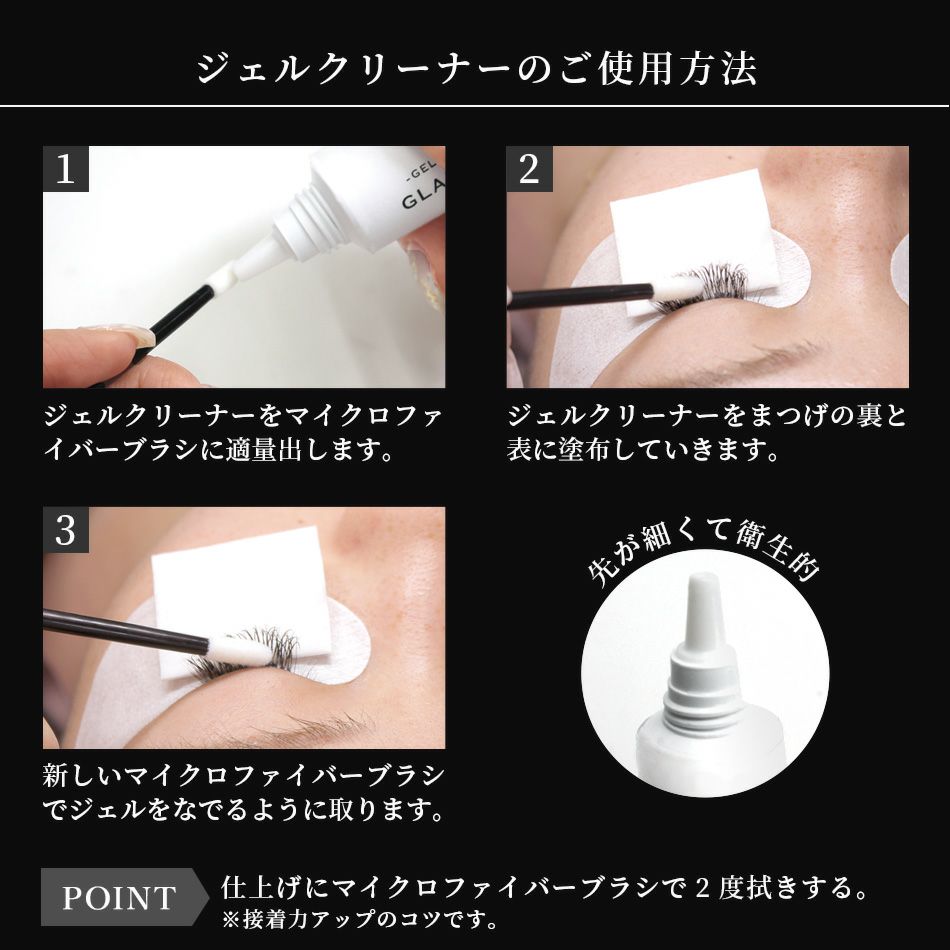 ジェルクリーナーのご使用方法

1

-GEL
GLA

ジェルクリーナーをマイクロファイバーブラシに適量出します。

2

ジェルクリーナーをまつげの裏と表に塗布していきます。

3

新しいマイクロファイバーブラシでジェルをなでるように取ります。

先が細くて衛生的

POINT

仕上げにマイクロファイバーブラシで２度拭きする。
※接着力アップのコツです。