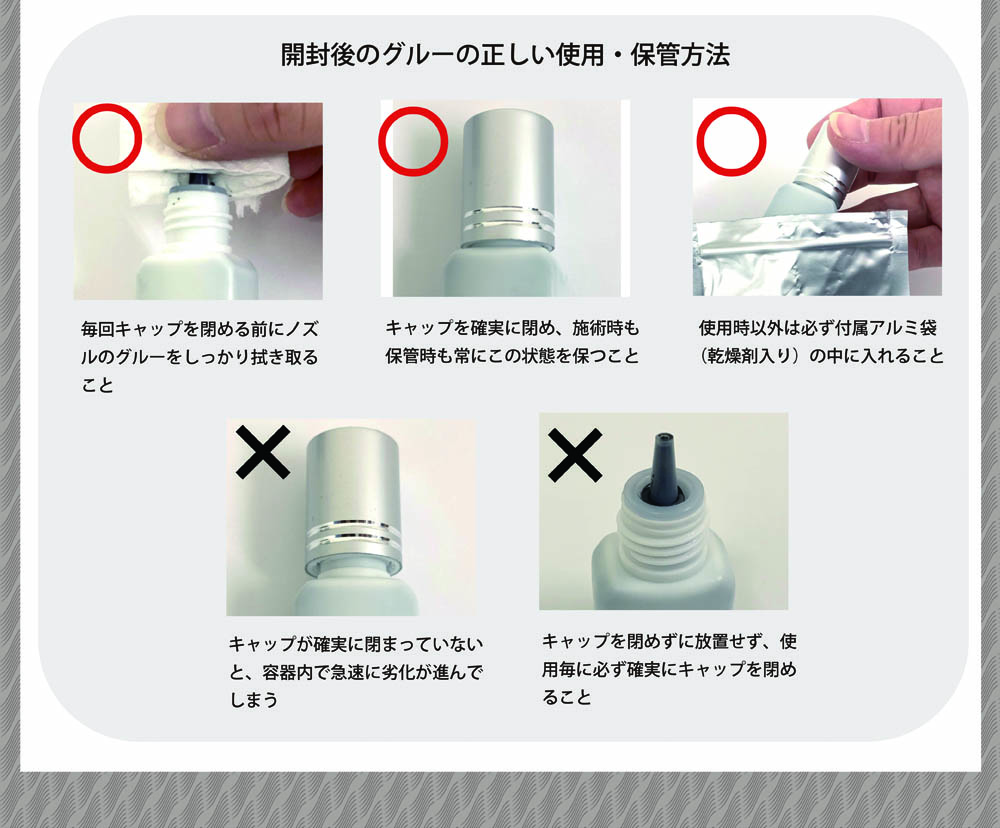 開封後のグルーの正しい使用・保管方法

毎回キャップを閉める前にノズルのグルーをしっかり拭き取ること

キャップを確実に閉め、施術時も保管時も常にこの状態を保つこと

使用時以外は必ず付属アルミ袋（乾燥剤入り）の中に入れること

キャップが確実に閉まっていないと、容器内で急速に劣化が進んでしまう

キャップを閉めずに放置せず、使用毎に必ず確実にキャップを閉めること